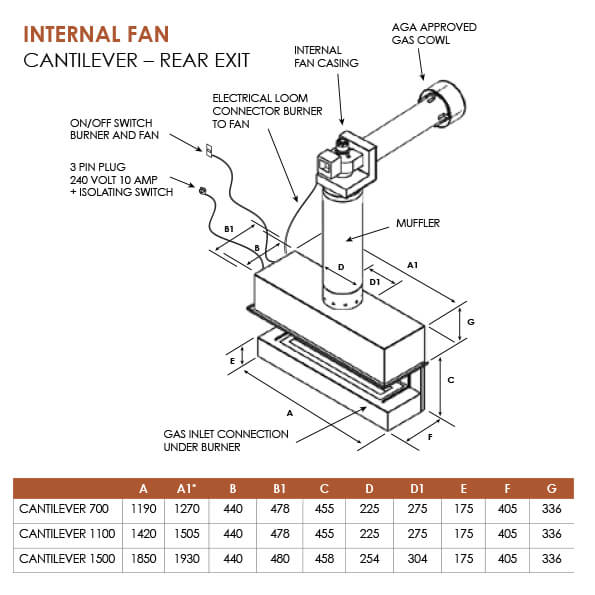 INTERNAL FAN
CANTILEVER – REAR EXIT

AGA APPROVED GAS COWL

INTERNAL FAN CASING

ELECTRICAL LOOM CONNECTOR BURNER TO FAN

ON/OFF SWITCH BURNER AND FAN

3 PIN PLUG 240 VOLT 10 AMP + ISOLATING SWITCH

MUFFLER

B1

B

D

D1

A1

G

E

C

A

F

GAS INLET CONNECTION UNDER BURNER

| | A | A1* | B | B1 | C | D | D1 | E | F | G |
|---|---|---|---|---|---|---|---|---|---|---|
| CANTILEVER 700 | 1190 | 1270 | 440 | 478 | 455 | 225 | 275 | 175 | 405 | 336 |
| CANTILEVER 1100 | 1420 | 1505 | 440 | 478 | 455 | 225 | 275 | 175 | 405 | 336 |
| CANTILEVER 1500 | 1850 | 1930 | 440 | 480 | 458 | 254 | 304 | 175 | 405 | 336 |